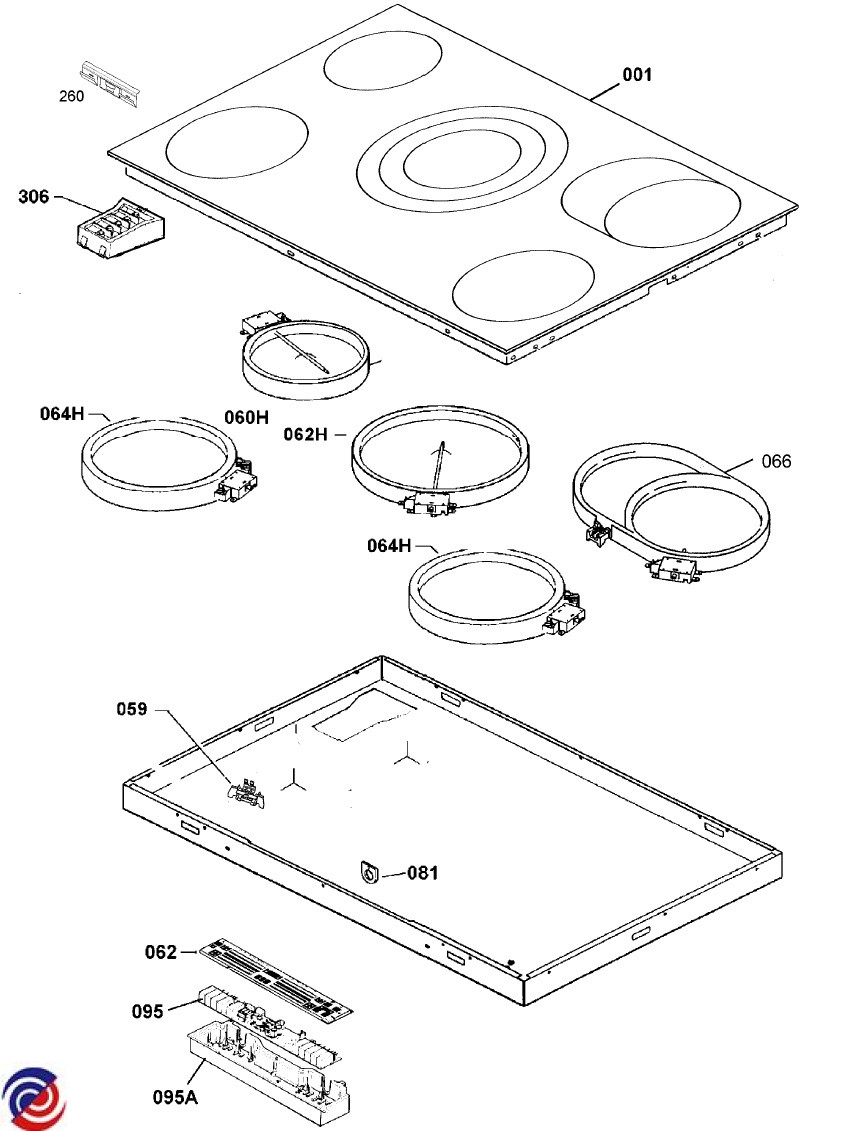 260
001
306
064H
060H
062H
066
064H
059
081
062
095
095A